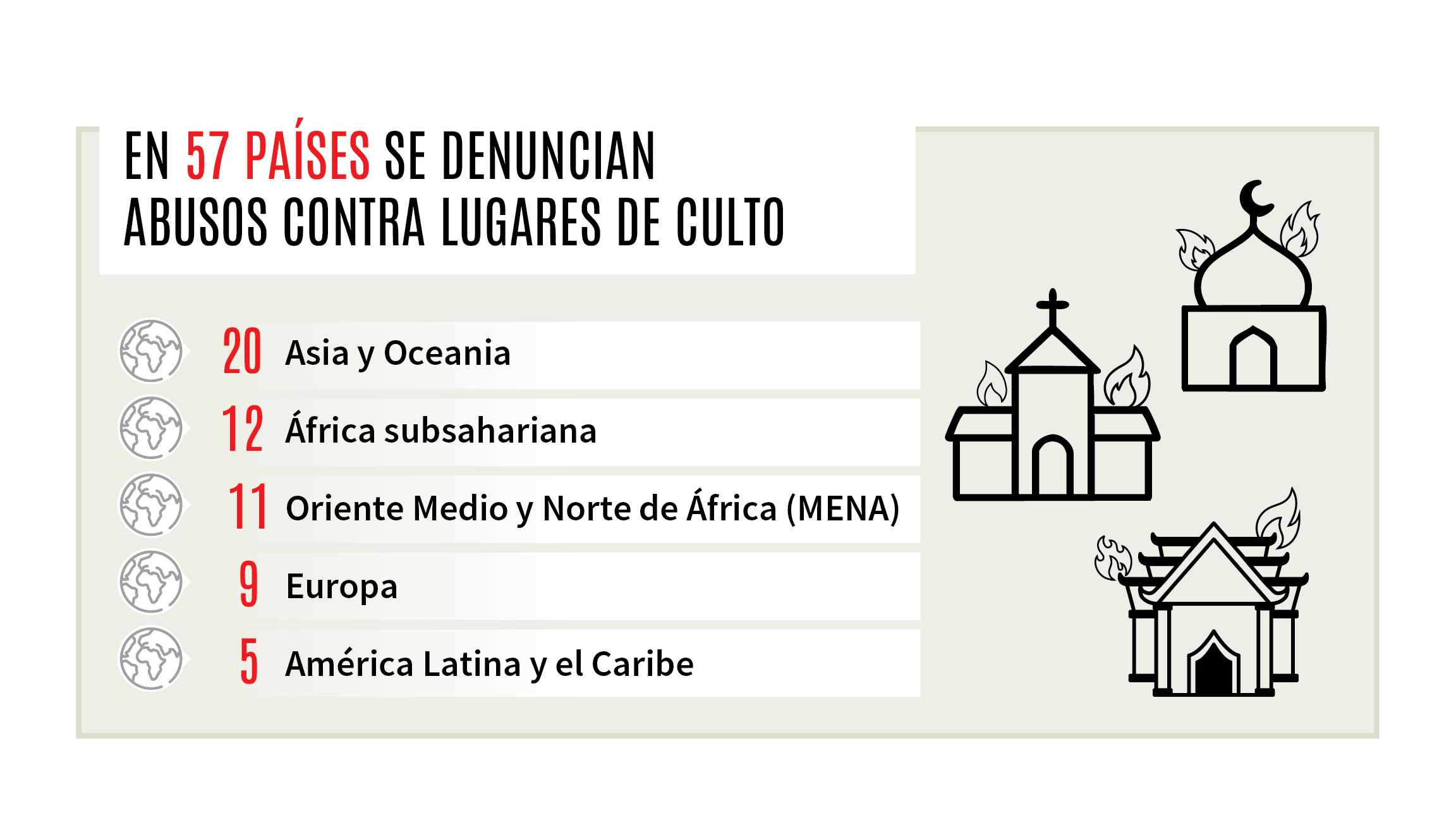 EN 57 PAÍSES SE DENUNCIAN ABUSOS CONTRA LUGARES DE CULTO

20 Asia y Oceania

12 África subsahariana

11 Oriente Medio y Norte de África (MENA)

9 Europa

5 América Latina y el Caribe